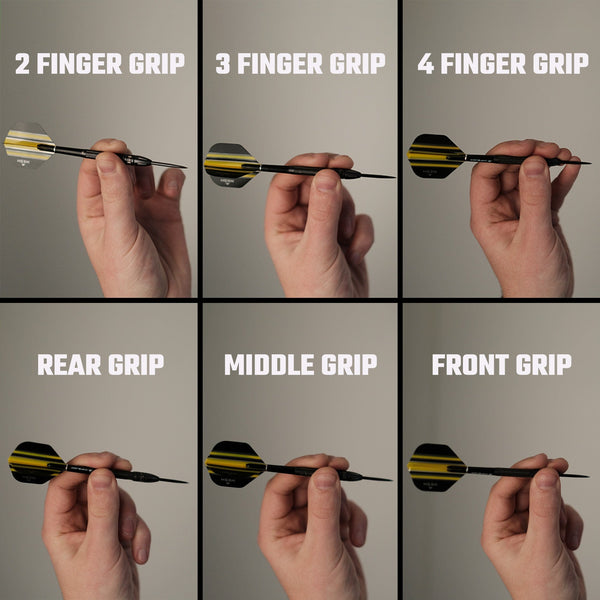 2 FINGER GRIP

3 FINGER GRIP

4 FINGER GRIP

REAR GRIP

MIDDLE GRIP

FRONT GRIP