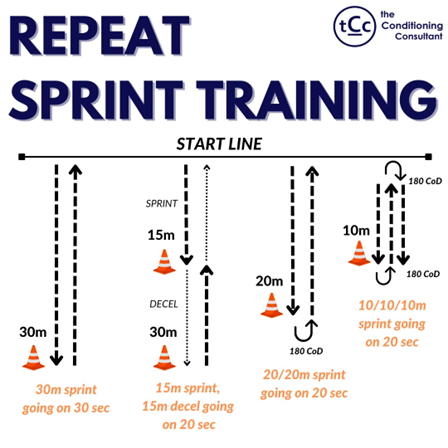 REPEAT SPRINT TRAINING

tCc the Conditioning Consultant

START LINE

30m

30m sprint going on 30 sec

SPRINT

15m

DECEL

30m

15m sprint, 15m decel going on 20 sec

20m

180 CoD

20/20m sprint going on 20 sec

180 CoD

10m

180 CoD

10/10/10m sprint going on 20 sec